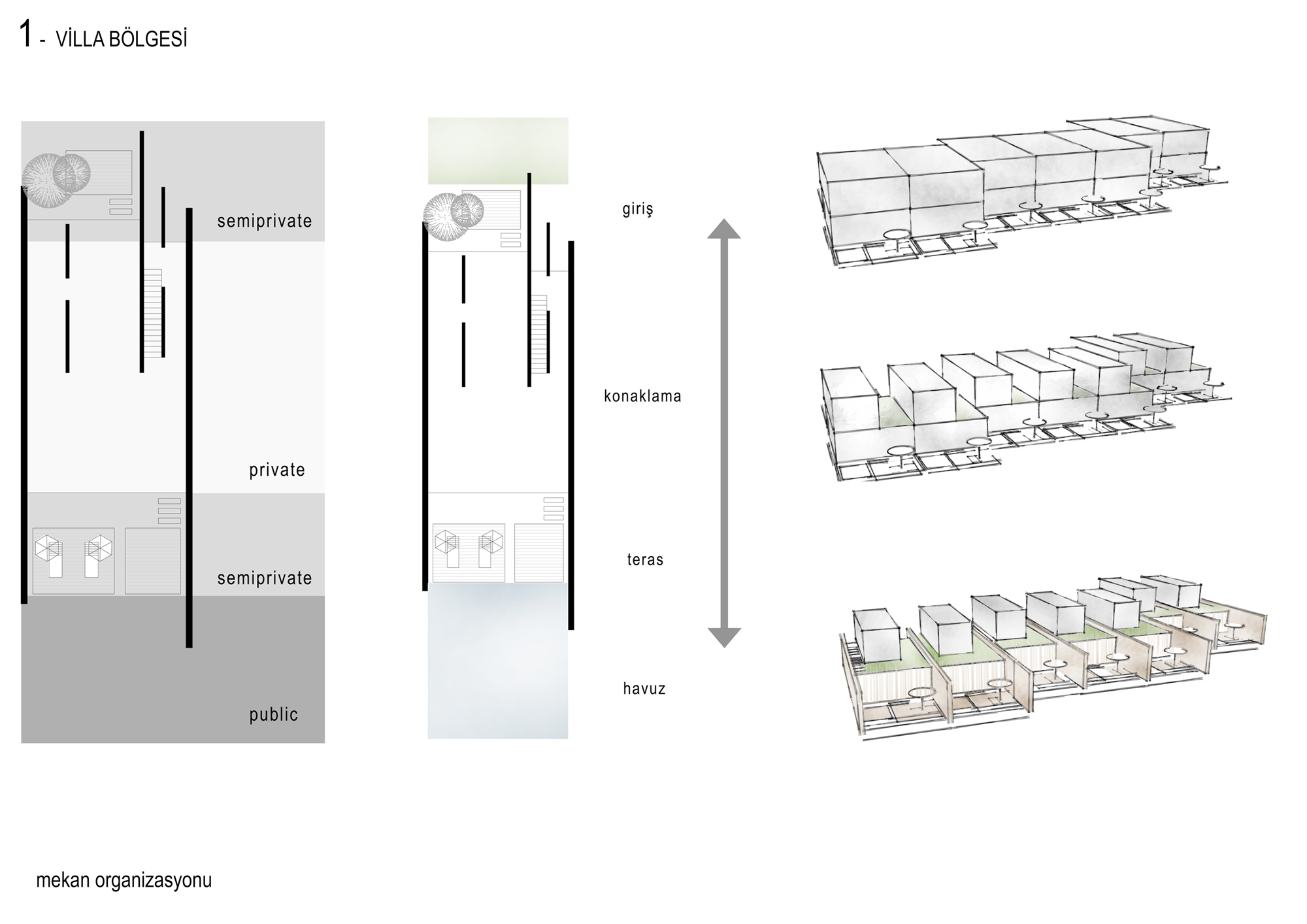 1 - VİLLA BÖLGESİ

semiprivate

private

semiprivate

public

giriş

konaklama

teras

havuz

mekan organizasyonu